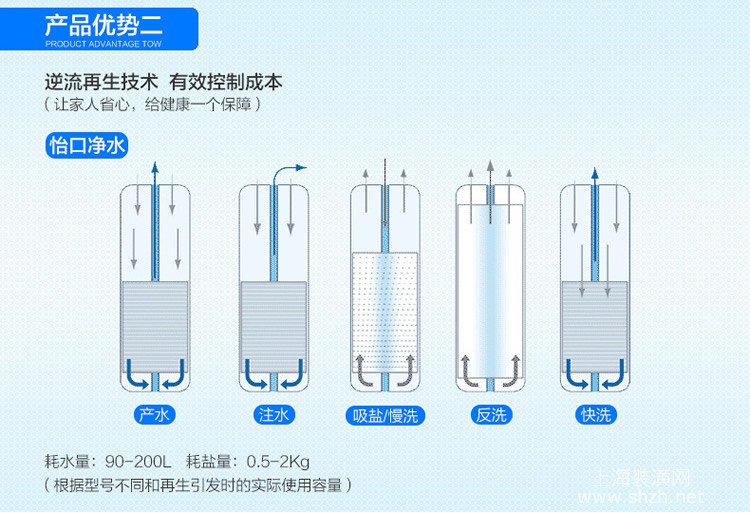 产品优势二
PRODUCT ADVANTAGE TOW

逆流再生技术 有效控制成本
（让家人省心，给健康一个保障）

怡口净水

产水

注水

吸盐/慢洗

反洗

快洗

耗水量：90-200L 耗盐量：0.5-2Kg
（根据型号不同和再生引发时的实际使用容量）

上海装潢网
www.shzh.net