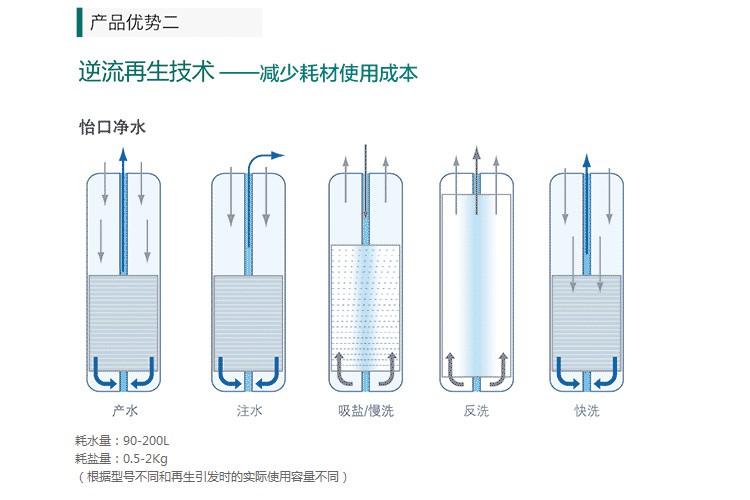 产品优势二

逆流再生技术 ——减少耗材使用成本

怡口净水

产水

注水

吸盐/慢洗

反洗

快洗

耗水量：90-200L
耗盐量：0.5-2Kg
（根据型号不同和再生引发时的实际使用容量不同）