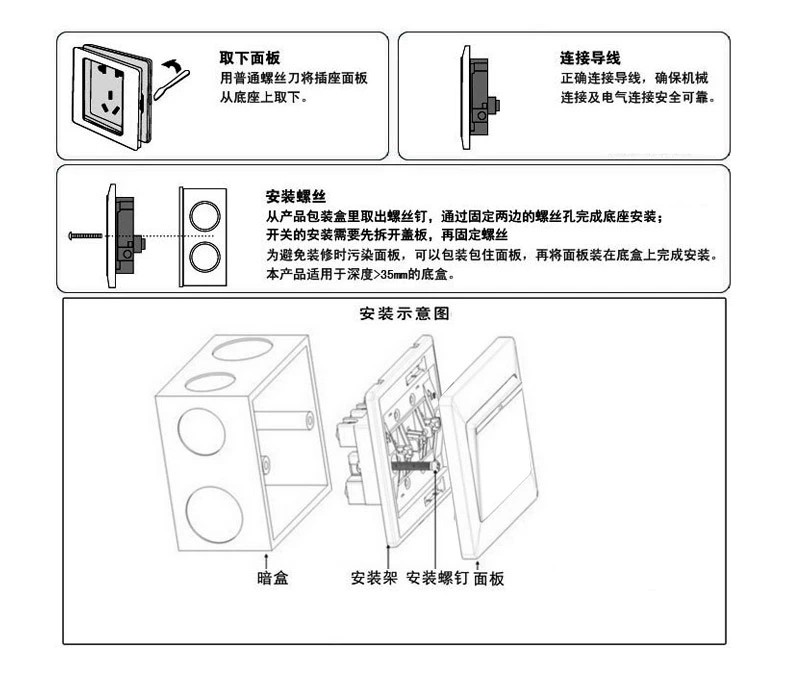 取下面板
用普通螺丝刀将插座面板从底座上取下。

连接导线
正确连接导线，确保机械连接及电气连接安全可靠。

安装螺丝
从产品包装盒里取出螺丝钉，通过固定两边的螺丝孔完成底座安装；
开关的安装需要先拆开盖板，再固定螺丝
为避免装修时污染面板，可以包装包住面板，再将面板装在底盒上完成安装。
本产品适用于深度>35mm的底盒。

安装示意图

暗盒
安装架
安装螺钉
面板