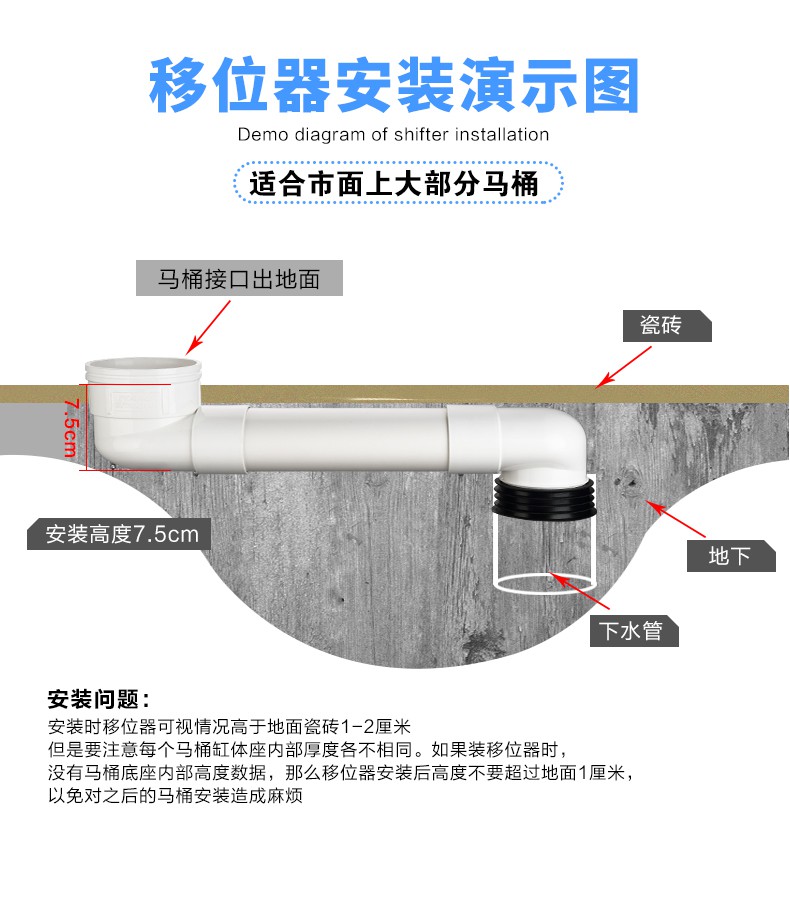 移位器安装演示图

Demo diagram of shifter installation

适合市面上大部分马桶

马桶接口出地面

瓷砖

7.5cm

安装高度7.5cm

地下

下水管

安装问题：

安装时移位器可视情况高于地面瓷砖1-2厘米
但是要注意每个马桶缸体座内部厚度各不相同。如果装移位器时，
没有马桶底座内部高度数据，那么移位器安装后高度不要超过地面1厘米，
以免对之后的马桶安装造成麻烦