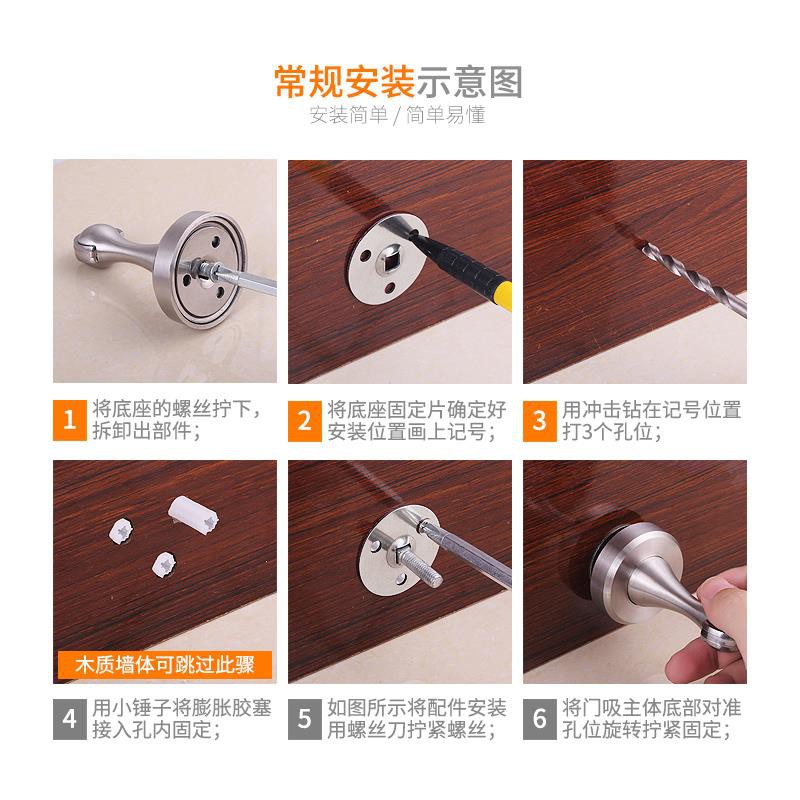 常规安装示意图
安装简单 / 简单易懂

1 将底座的螺丝拧下，拆卸出部件；

2 将底座固定片确定好安装位置画上记号；

3 用冲击钻在记号位置打3个孔位；

木质墙体可跳过此骤

4 用小锤子将膨胀胶塞接入孔内固定；

5 如图所示将配件安装用螺丝刀拧紧螺丝；

6 将门吸主体底部对准孔位旋转拧紧固定；