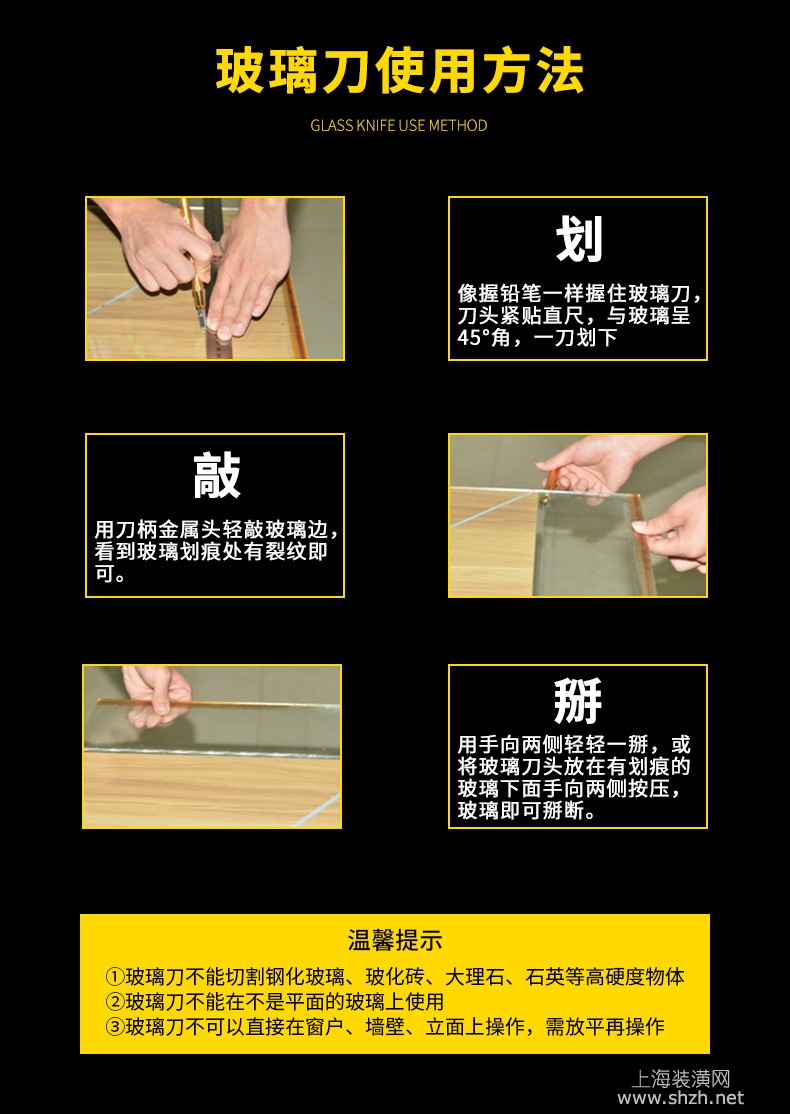 玻璃刀使用方法

GLASS KNIFE USE METHOD

划

像握铅笔一样握住玻璃刀，刀头紧贴直尺，与玻璃呈45°角，一刀划下

敲

用刀柄金属头轻敲玻璃边，看到玻璃划痕处有裂纹即可。

掰

用手向两侧轻轻一掰，或将玻璃刀头放在有划痕的玻璃下面手向两侧按压，玻璃即可掰断。

温馨提示

①玻璃刀不能切割钢化玻璃、玻化砖、大理石、石英等高硬度物体
②玻璃刀不能在不是平面的玻璃上使用
③玻璃刀不可以直接在窗户、墙壁、立面上操作，需放平再操作

上海装潢网
www.shzh.net