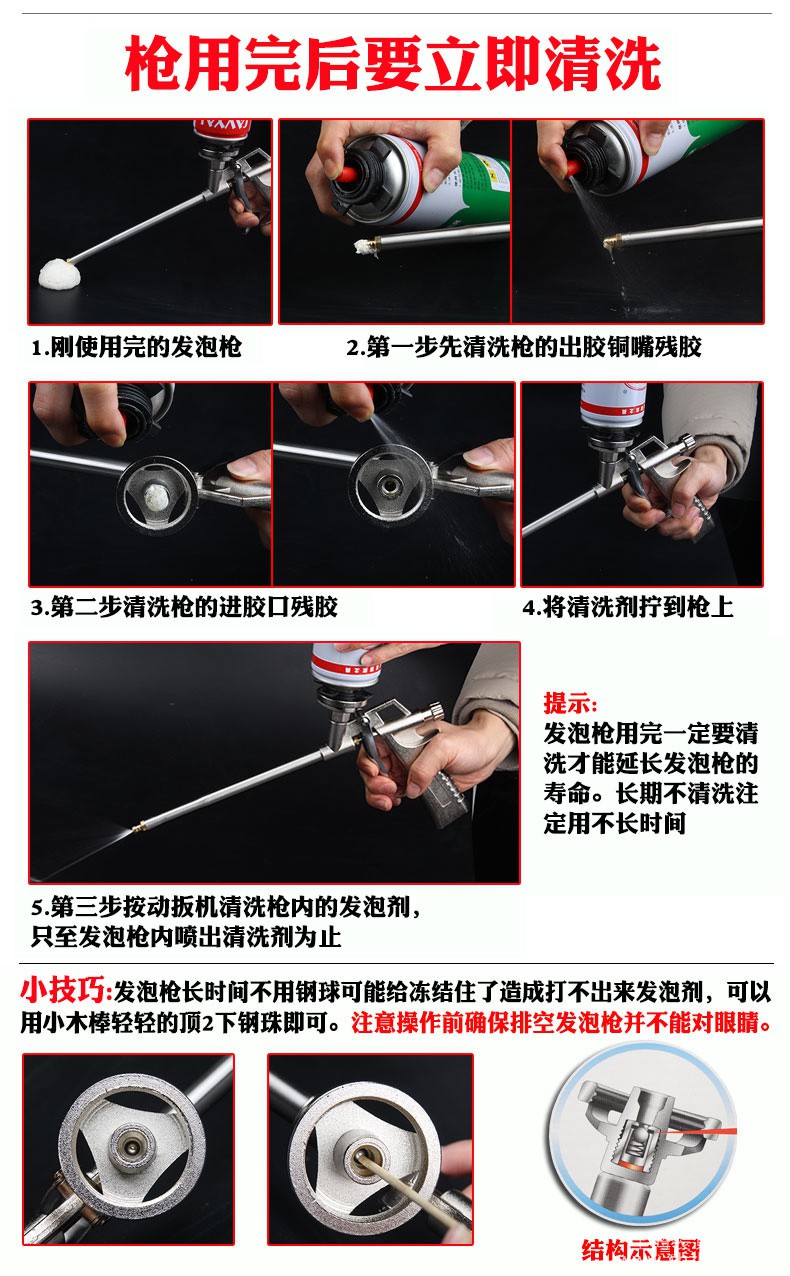 枪用完后要立即清洗

1.刚使用完的发泡枪

2.第一步先清洗枪的出胶铜嘴残胶

3.第二步清洗枪的进胶口残胶

4.将清洗剂拧到枪上

提示:
发泡枪用完一定要清洗才能延长发泡枪的寿命。长期不清洗注定用不长时间

5.第三步按动扳机清洗枪内的发泡剂，只至发泡枪内喷出清洗剂为止

小技巧:发泡枪长时间不用钢球可能给冻结住了造成打不出来发泡剂，可以用小木棒轻轻的顶2下钢珠即可。注意操作前确保排空发泡枪并不能对眼睛。

结构示意图